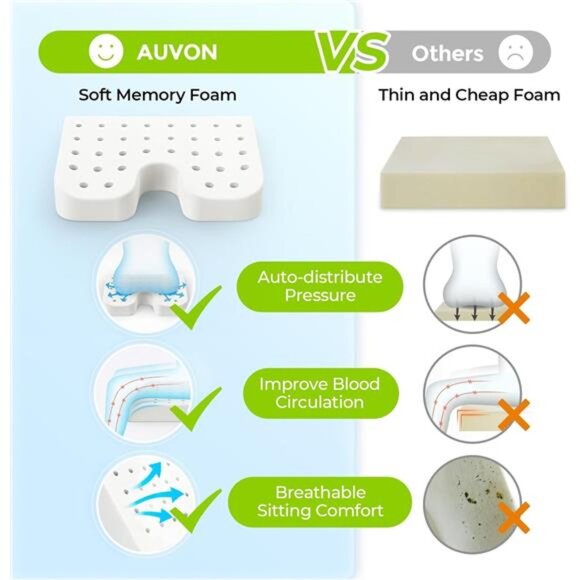 AUVON

VS

Others

Soft Memory Foam

Thin and Cheap Foam

Auto-distribute Pressure

Improve Blood Circulation

Breathable Sitting Comfort